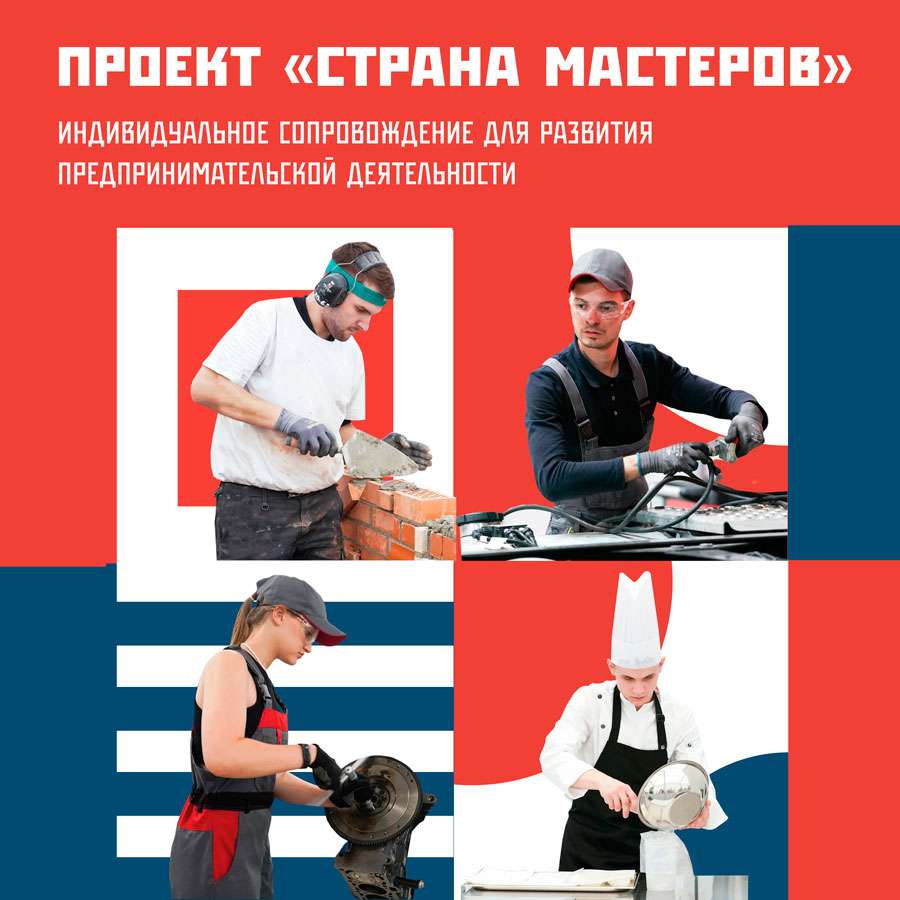 ПРОЕКТ «СТРАНА МАСТЕРОВ»

ИНДИВИДУАЛЬНОЕ СОПРОВОЖДЕНИЕ ДЛЯ РАЗВИТИЯ ПРЕДПРИНИМАТЕЛЬСКОЙ ДЕЯТЕЛЬНОСТИ